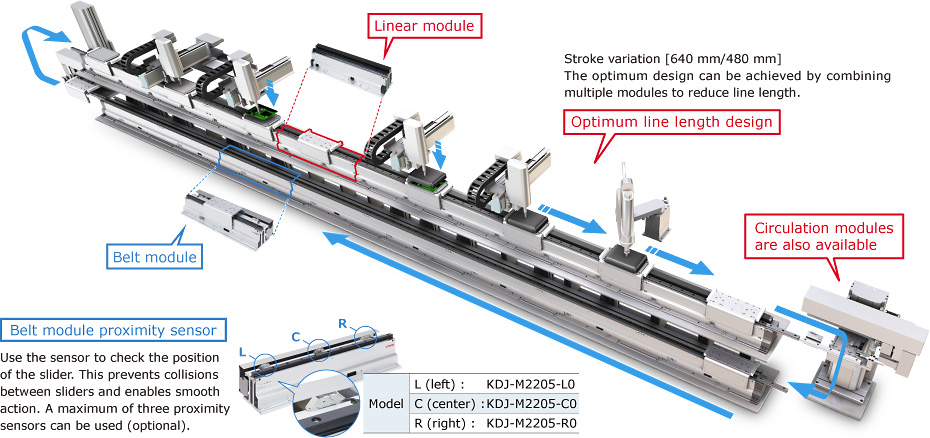 Linear module

Stroke variation [640 mm/480 mm]
The optimum design can be achieved by combining multiple modules to reduce line length.

Optimum line length design

Circulation modules are also available

Belt module

Belt module proximity sensor

Use the sensor to check the position of the slider. This prevents collisions between sliders and enables smooth action. A maximum of three proximity sensors can be used (optional).

L
C
R

| Model | L (left) : | KDJ-M2205-L0 |
|---|---|---|
| | C (center) : | KDJ-M2205-C0 |
| | R (right) : | KDJ-M2205-R0 |