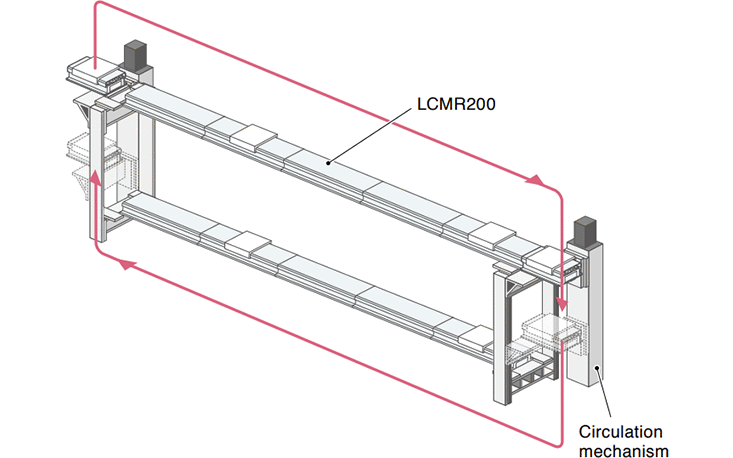 LCMR200

Circulation mechanism